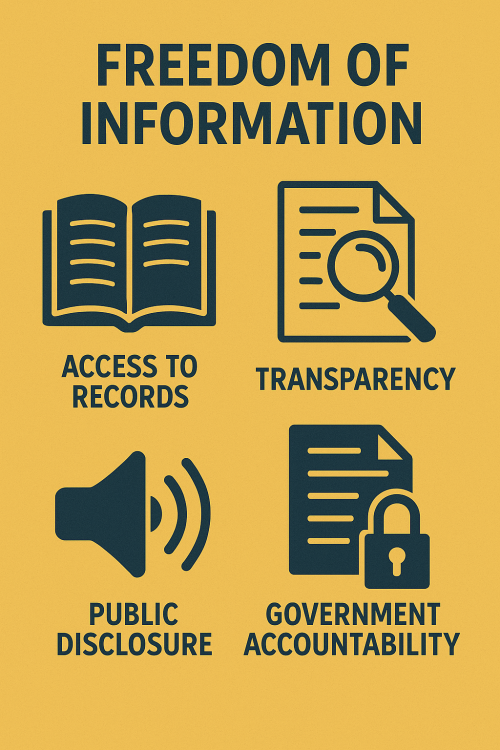 FREEDOM OF INFORMATION

ACCESS TO RECORDS

TRANSPARENCY

PUBLIC DISCLOSURE

GOVERNMENT ACCOUNTABILITY