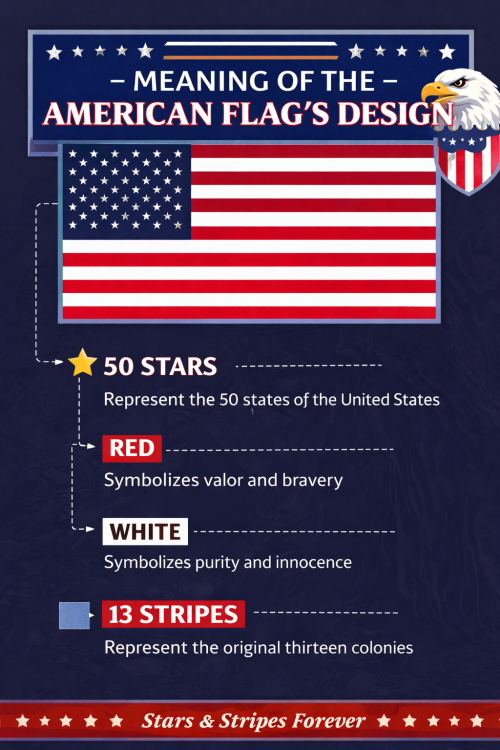 – MEANING OF THE –
AMERICAN FLAG'S DESIGN

50 STARS
Represent the 50 states of the United States

RED
Symbolizes valor and bravery

WHITE
Symbolizes purity and innocence

13 STRIPES
Represent the original thirteen colonies

Stars & Stripes Forever