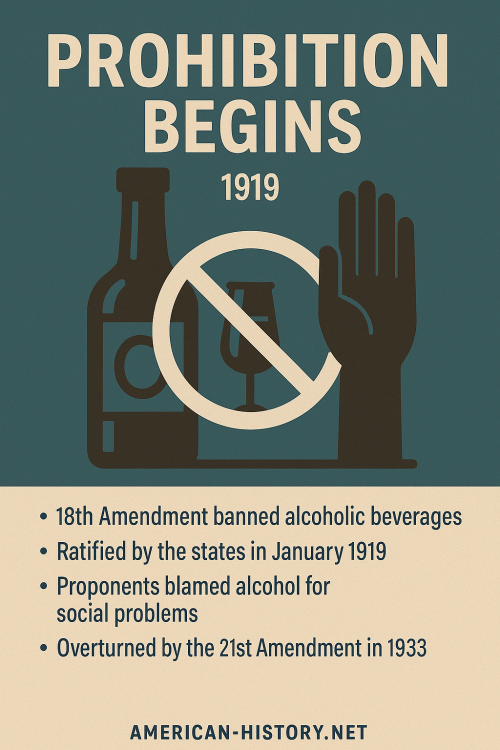 PROHIBITION BEGINS

1919

• 18th Amendment banned alcoholic beverages
• Ratified by the states in January 1919
• Proponents blamed alcohol for social problems
• Overturned by the 21st Amendment in 1933

AMERICAN-HISTORY.NET