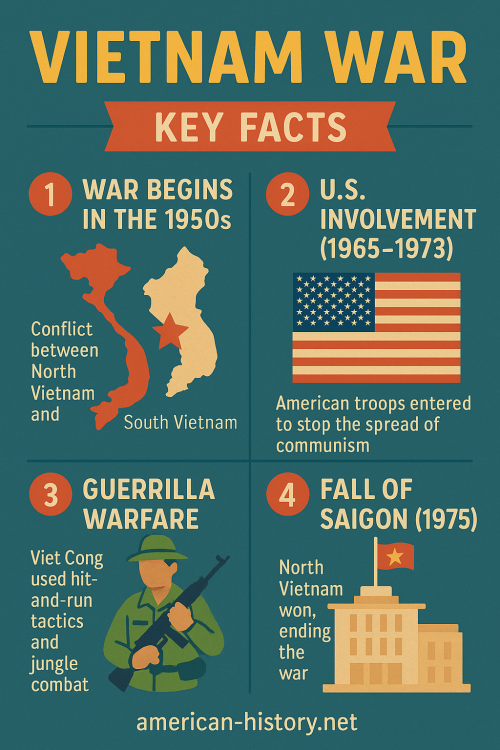 VIETNAM WAR

KEY FACTS

1 WAR BEGINS IN THE 1950s

Conflict between North Vietnam and South Vietnam

2 U.S. INVOLVEMENT (1965–1973)

American troops entered to stop the spread of communism

3 GUERRILLA WARFARE

Viet Cong used hit-and-run tactics and jungle combat

4 FALL OF SAIGON (1975)

North Vietnam won, ending the war

american-history.net